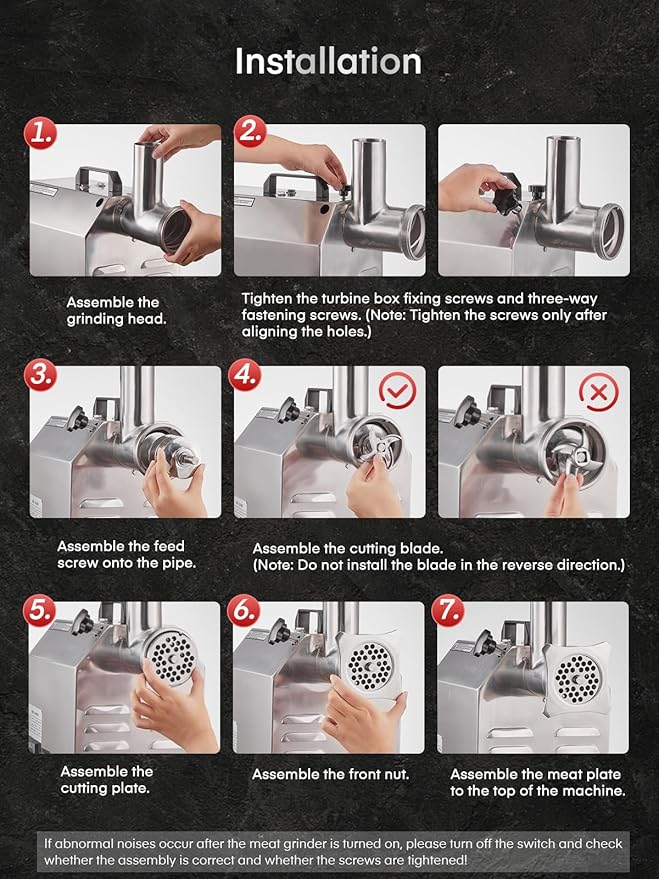 Installation

1.

Assemble the grinding head.

2.

Tighten the turbine box fixing screws and three-way fastening screws. (Note: Tighten the screws only after aligning the holes.)

3.

Assemble the feed screw onto the pipe.

4.

Assemble the cutting blade. (Note: Do not install the blade in the reverse direction.)

5.

Assemble the cutting plate.

6.

Assemble the front nut.

7.

Assemble the meat plate to the top of the machine.

If abnormal noises occur after the meat grinder is turned on, please turn off the switch and check whether the assembly is correct and whether the screws are tightened!